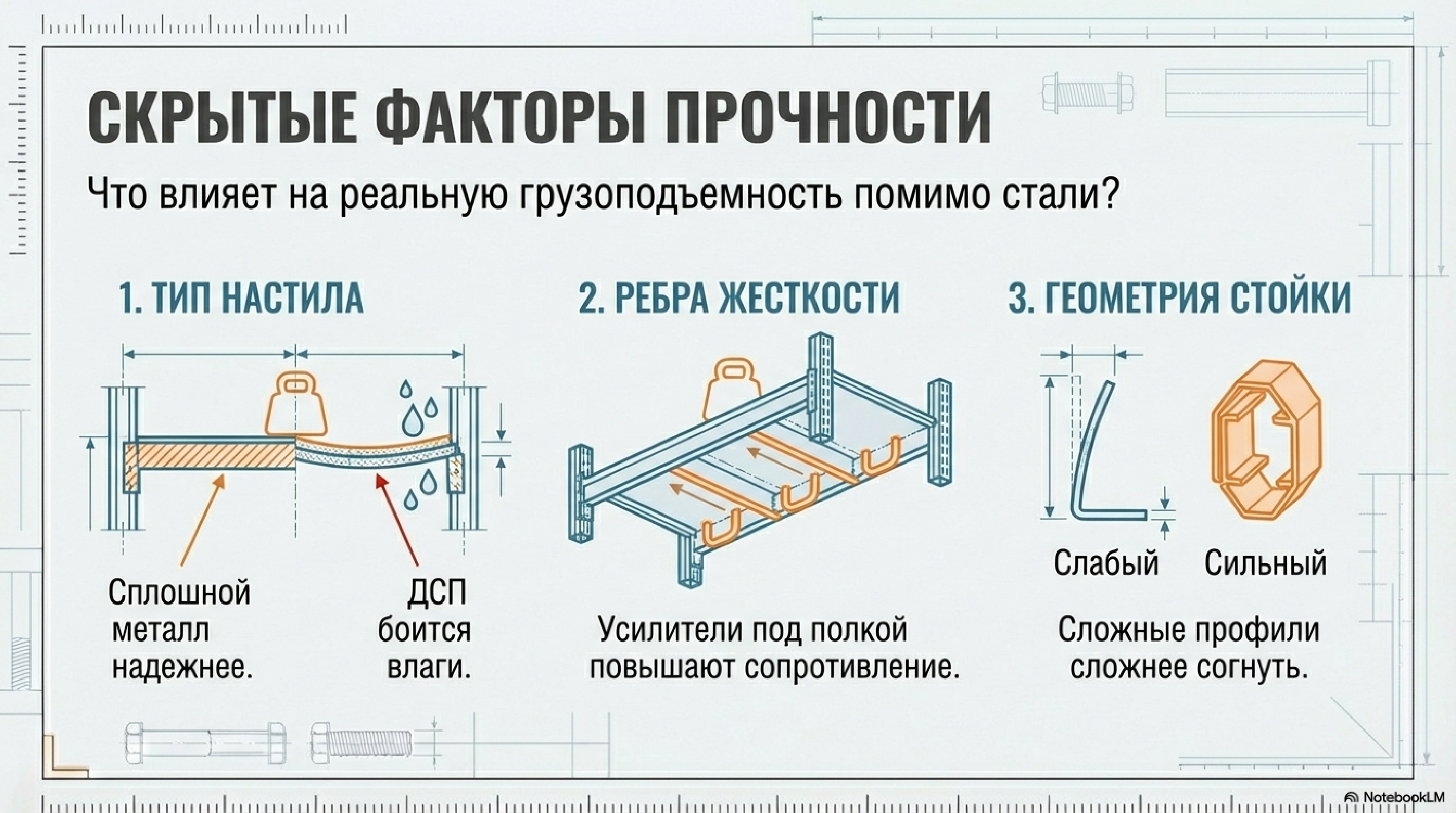 СКРЫТЫЕ ФАКТОРЫ ПРОЧНОСТИ

Что влияет на реальную грузоподъемность помимо стали?

1. ТИП НАСТИЛА

Сплошной металл надежнее.

ДСП боится влаги.

2. РЕБРА ЖЕСТКОСТИ

Усилители под полкой повышают сопротивление.

3. ГЕОМЕТРИЯ СТОЙКИ

Слабый

Сильный

Сложные профили сложнее согнуть.

NotebookLM